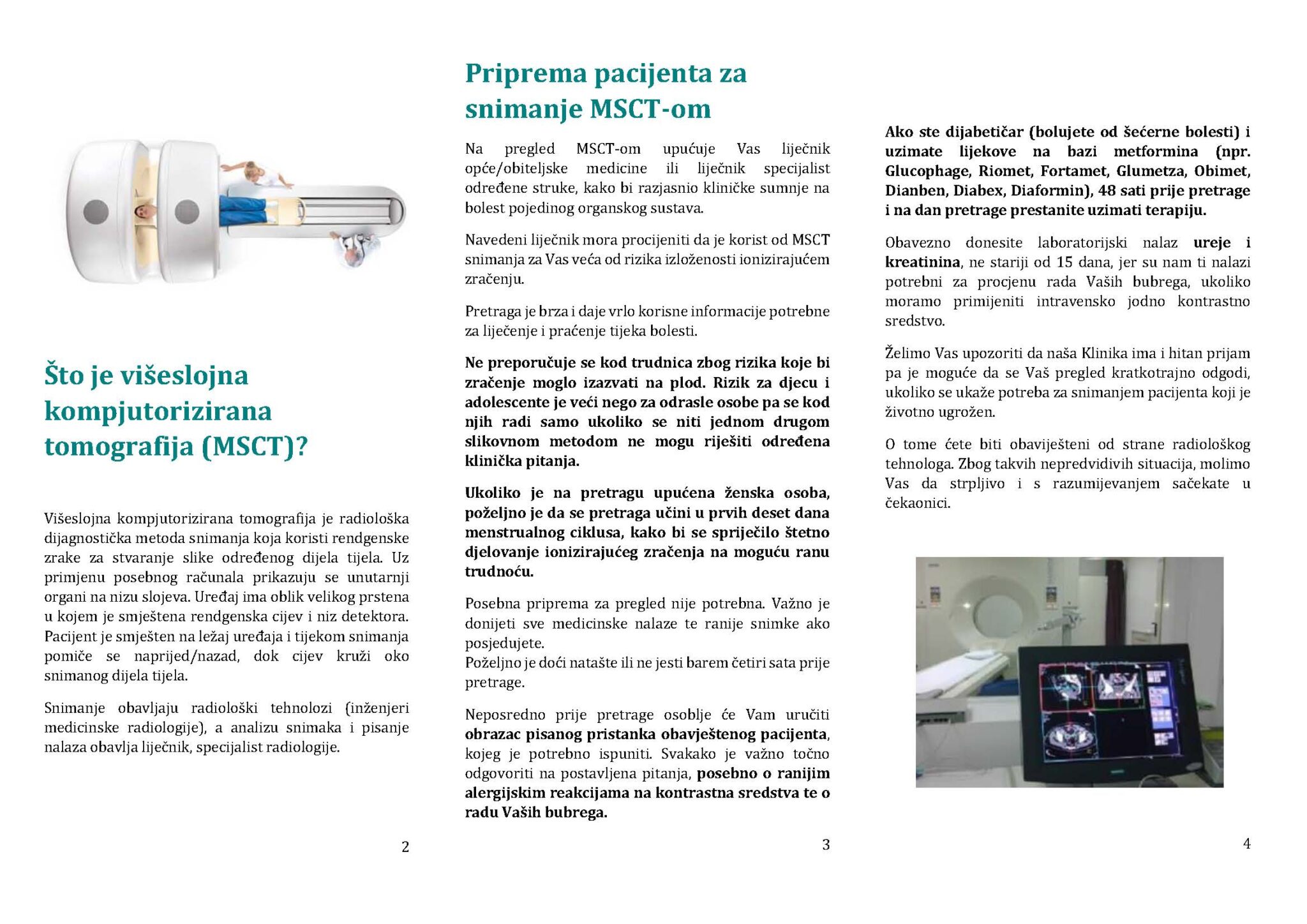 Što je višeslojna kompjutorizirana tomografija (MSCT)?

Višeslojna kompjutorizirana tomografija je radiološka dijagnostička metoda snimanja koja koristi rendgenske zrake za stvaranje slike određenog dijela tijela. Uz primjenu posebnog računala prikazuju se unutarnji organi na nizu slojeva. Uređaj ima oblik velikog prstena u kojem je smještena rendgenska cijev i niz detektora. Pacijent je smješten na ležaj uređaja i tijekom snimanja pomiče se naprijed/nazad, dok cijev kruži oko snimanog dijela tijela.

Snimanje obavljaju radiološki tehnolozi (inženjeri medicinske radiologije), a analizu snimaka i pisanje nalaza obavlja liječnik, specijalist radiologije.

2

Priprema pacijenta za snimanje MSCT-om

Na pregled MSCT-om upućuje Vas liječnik opće/obiteljske medicine ili liječnik specijalist određene struke, kako bi razjasnio kliničke sumnje na bolest pojedinog organskog sustava.

Navedeni liječnik mora procijeniti da je korist od MSCT snimanja za Vas veća od rizika izloženosti ionizirajućem zračenju.

Pretraga je brza i daje vrlo korisne informacije potrebne za liječenje i praćenje tijeka bolesti.

Ne preporučuje se kod trudnica zbog rizika koje bi zračenje moglo izazvati na plod. Rizik za djecu i adolescente je veći nego za odrasle osobe pa se kod njih radi samo ukoliko se niti jednom drugom slikovnom metodom ne mogu riješiti određena klinička pitanja.

Ukoliko je na pretragu upućena ženska osoba, poželjno je da se pretraga učini u prvih deset dana menstrualnog ciklusa, kako bi se spriječilo štetno djelovanje ionizirajućeg zračenja na moguću ranu trudnoću.

Posebna priprema za pregled nije potrebna. Važno je donijeti sve medicinske nalaze te ranije snimke ako posjedujete.
Poželjno je doći natašte ili ne jesti barem četiri sata prije pretrage.

Neposredno prije pretrage osoblje će Vam uručiti obrazac pisanog pristanka obavještenog pacijenta, kojeg je potrebno ispuniti. Svakako je važno točno odgovoriti na postavljena pitanja, posebno o ranijim alergijskim reakcijama na kontrastna sredstva te o radu Vaših bubrega.

3

Ako ste dijabetičar (bolujete od šećerne bolesti) i uzimate lijekove na bazi metformina (npr. Glucophage, Riomet, Fortamet, Glumetza, Obimet, Dianben, Diabex, Diaformin), 48 sati prije pretrage i na dan pretrage prestanite uzimati terapiju.

Obavezno donesite laboratorijski nalaz ureje i kreatinina, ne stariji od 15 dana, jer su nam ti nalazi potrebni za procjenu rada Vaših bubrega, ukoliko moramo primijeniti intravensko jodno kontrastno sredstvo.

Želimo Vas upozoriti da naša Klinika ima i hitan prijam pa je moguće da se Vaš pregled kratkotrajno odgodi, ukoliko se ukaže potreba za snimanjem pacijenta koji je životno ugrožen.

O tome ćete biti obaviješteni od strane radiološkog tehnologa. Zbog takvih nepredvidivih situacija, molimo Vas da strpljivo i s razumijevanjem sačekate u čekaonici.

4