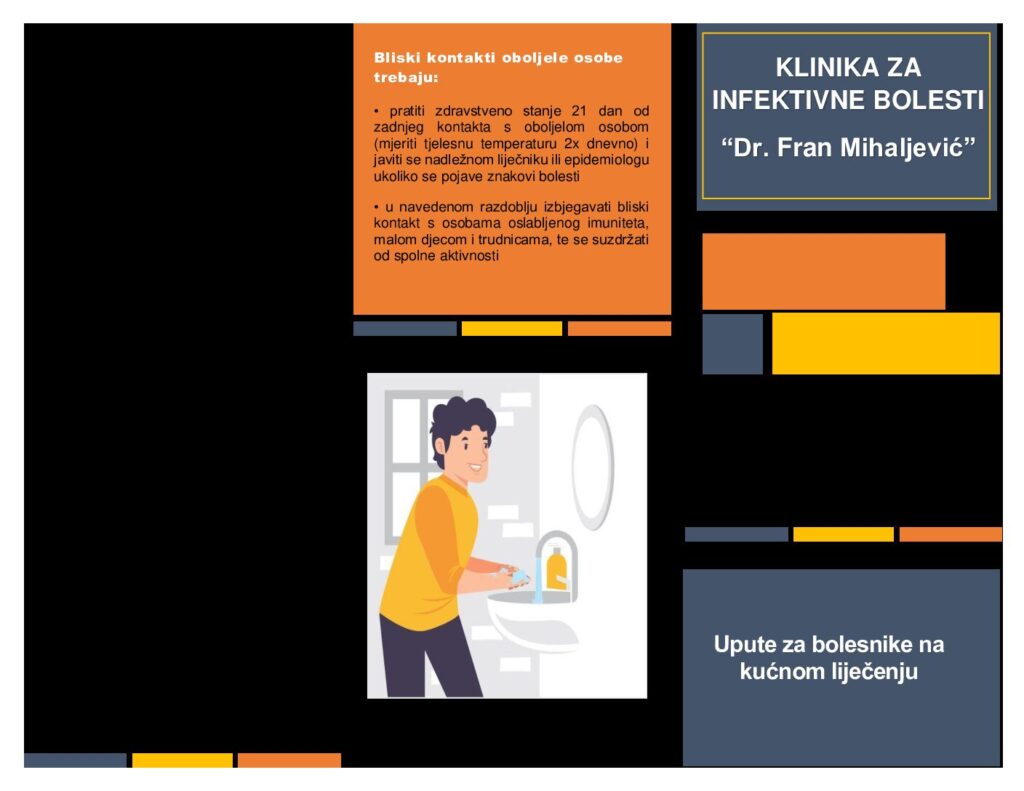 Bliski kontakti oboljele osobe trebaju:

• pratiti zdravstveno stanje 21 dan od zadnjeg kontakta s oboljelom osobom (mjeriti tjelesnu temperaturu 2x dnevno) i javiti se nadležnom liječniku ili epidemiologu ukoliko se pojave znakovi bolesti

• u navedenom razdoblju izbjegavati bliski kontakt s osobama oslabljenog imuniteta, malom djecom i trudnicama, te se suzdržati od spolne aktivnosti

KLINIKA ZA INFEKTIVNE BOLESTI

“Dr. Fran Mihaljević”

Upute za bolesnike na kućnom liječenju